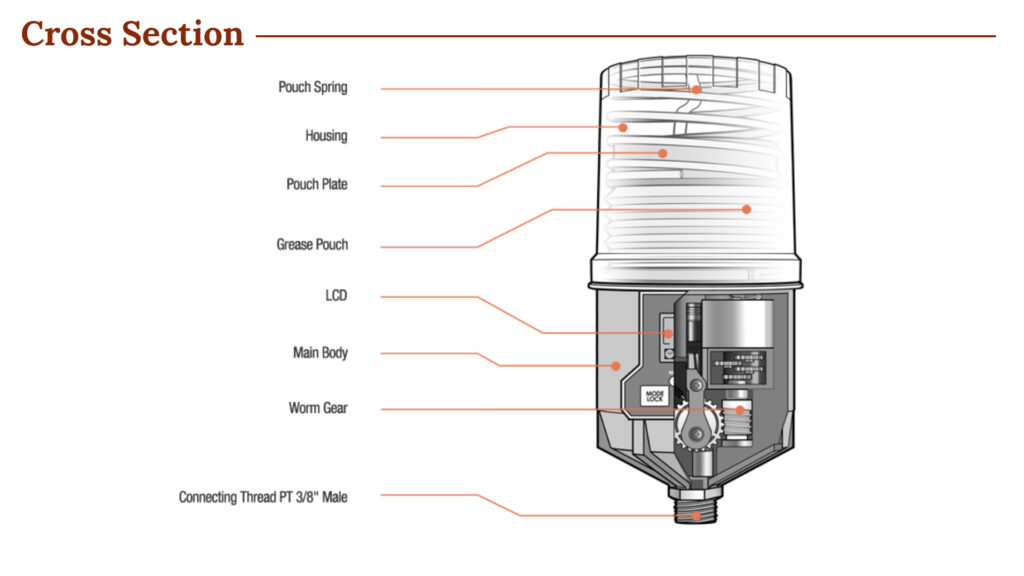 Cross Section

Pouch Spring

Housing

Pouch Plate

Grease Pouch

LCD

Main Body

Worm Gear

Connecting Thread PT 3/8" Male

MODE LOCK