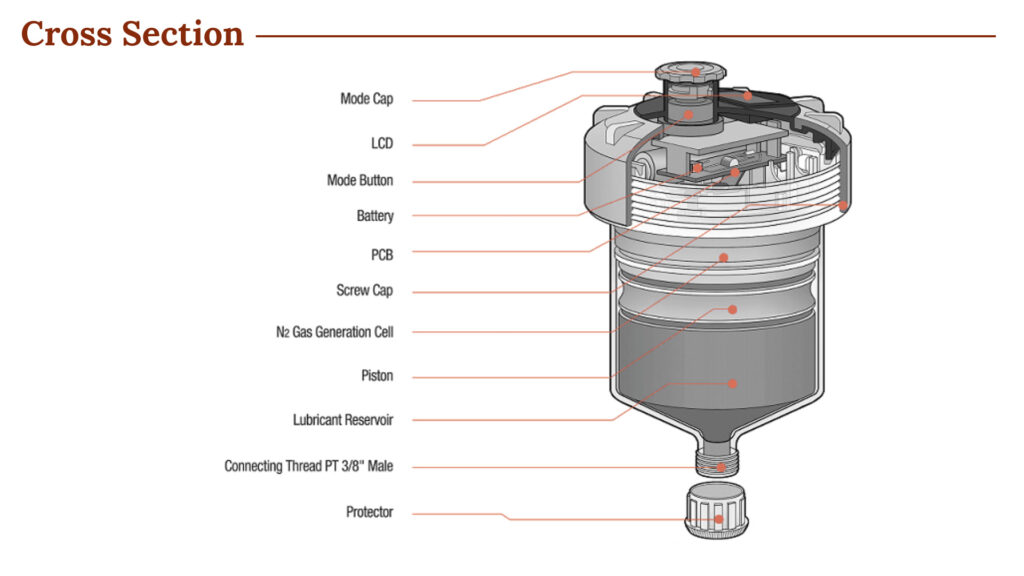 Cross Section

Mode Cap

LCD

Mode Button

Battery

PCB

Screw Cap

$N_2$ Gas Generation Cell

Piston

Lubricant Reservoir

Connecting Thread PT 3/8" Male

Protector